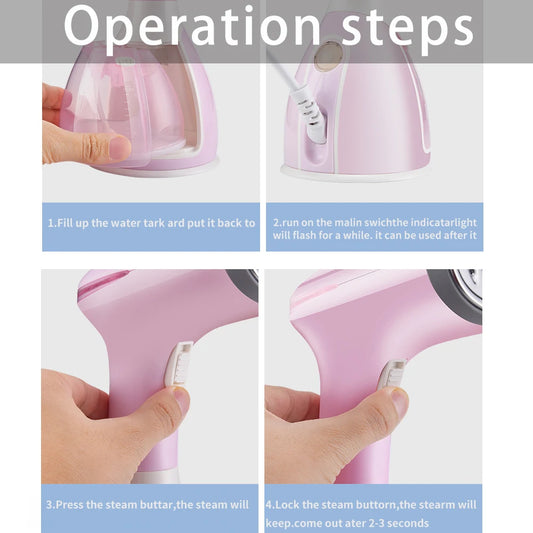 Operation steps

1.Fill up the water tark ard put it back to

2.run on the malin swichthe indicatarlight will flash for a while. it can be used after it

3.Press the steam buttar,the steam will

4.Lock the steam buttorn,the stearm will keep.come out ater 2-3 seconds